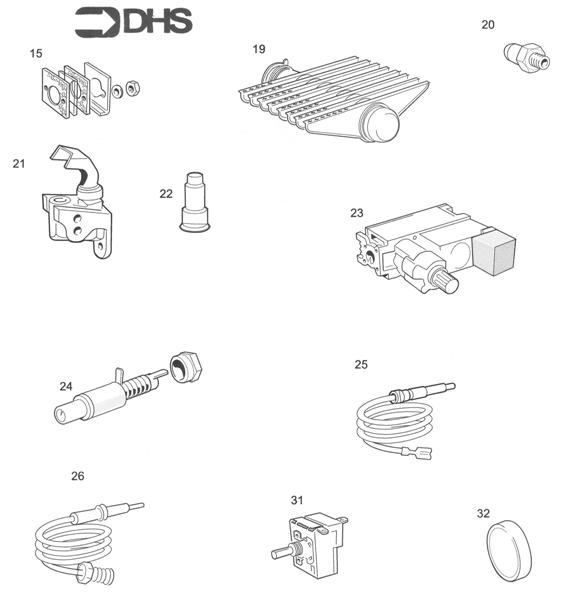 DHS

15

19

20

21

22

23

24

25

26

31

32