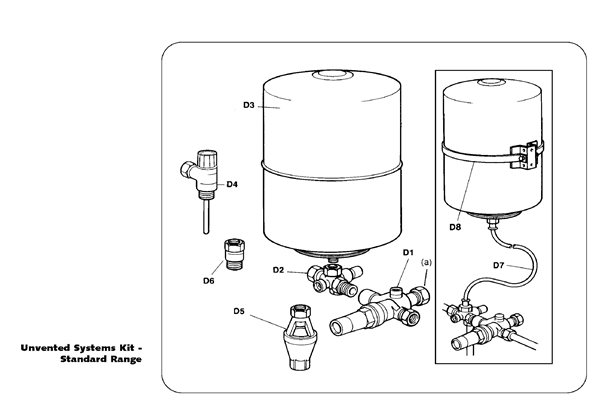 D3
D4
D6
D2
D1
(a)
D5
D8
D7

Unvented Systems Kit - Standard Range