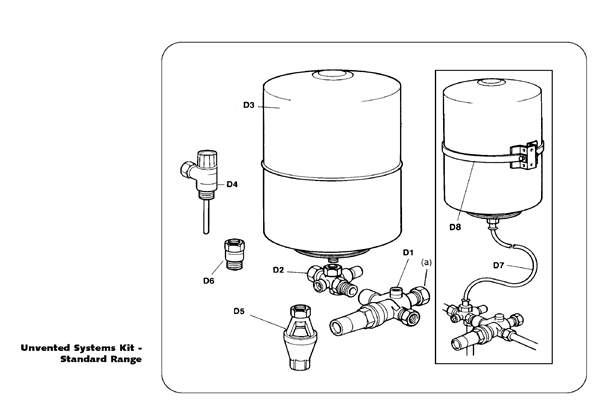 D3

D4

D6

D2

D1

(a)

D5

D8

D7

Unvented Systems Kit - Standard Range