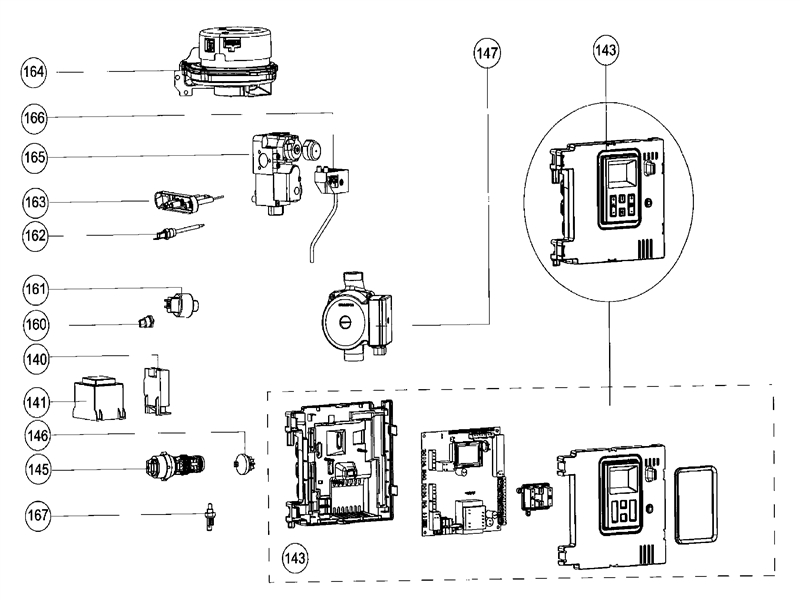 164
166
165
163
162
161
160
140
141
146
145
167
147
143
143