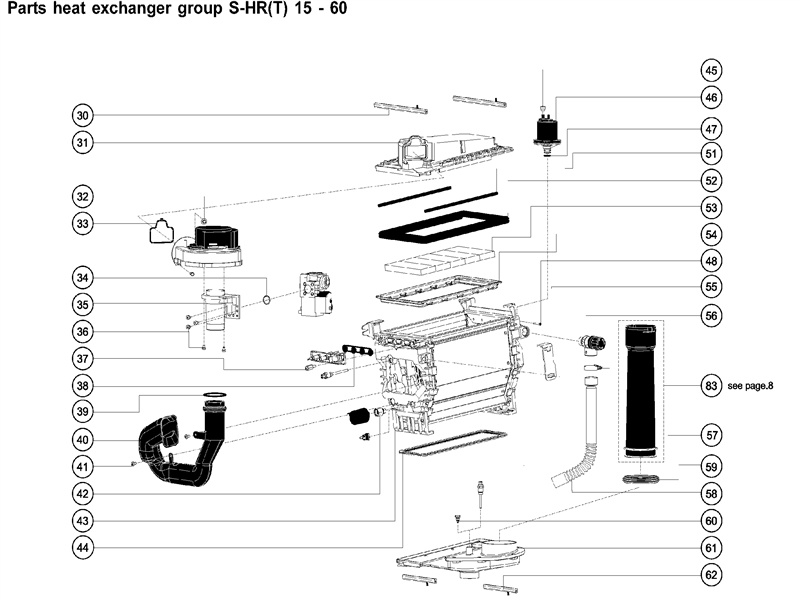 Parts heat exchanger group S-HR(T) 15 - 60

30
31
32
33
34
35
36
37
38
39
40
41
42
43
44

45
46
47
51
52
53
54
48
55
56
83 see page.8
57
59
58
60
61
62