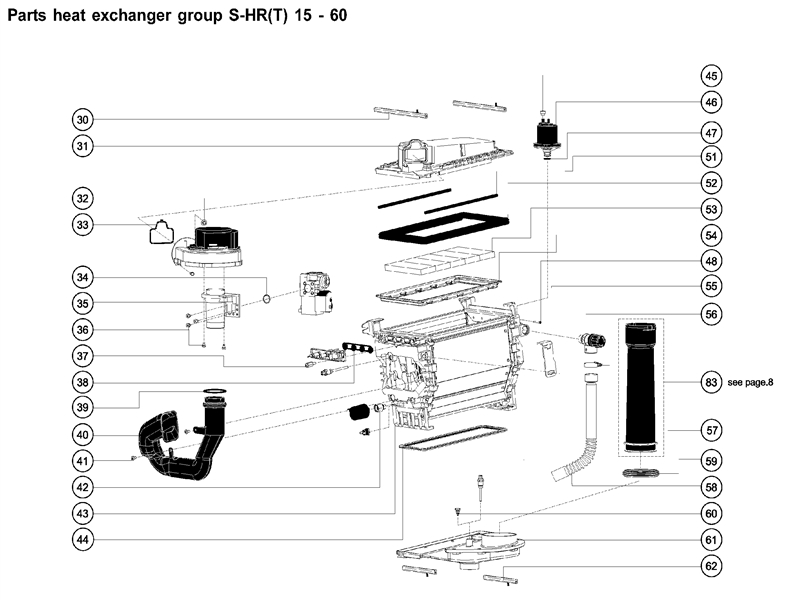 Parts heat exchanger group S-HR(T) 15 - 60

30
31
32
33
34
35
36
37
38
39
40
41
42
43
44

45
46
47
51
52
53
54
48
55
56
83 see page.8
57
59
58
60
61
62