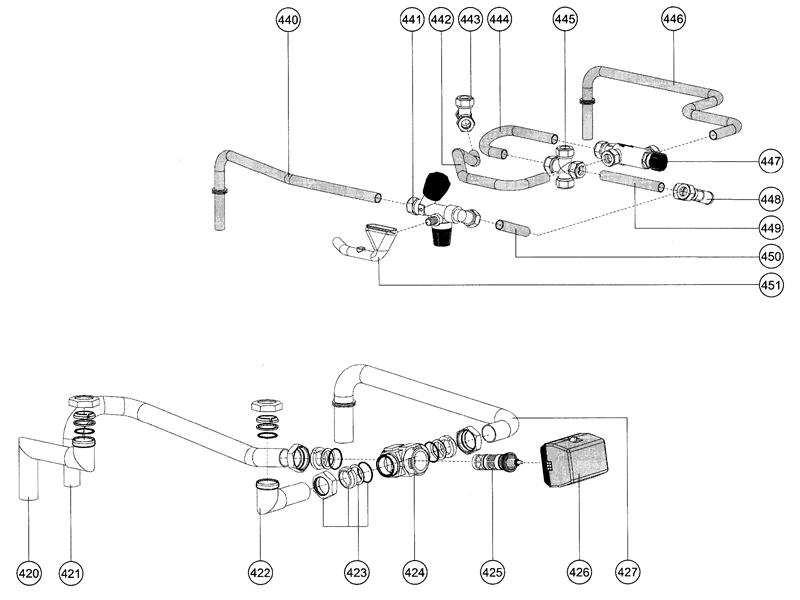 440
441
442
443
444
445
446
447
448
449
450
451

420
421
422
423
424
425
426
427