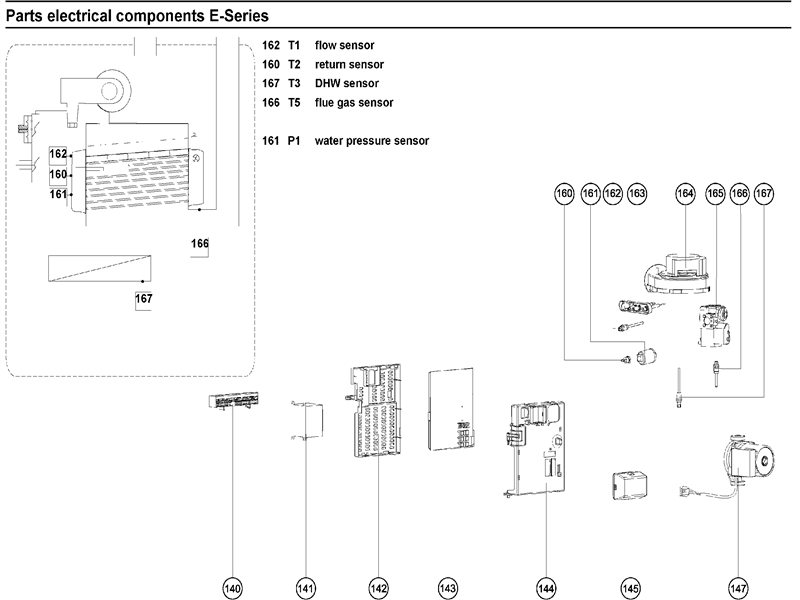 Parts electrical components E-Series

162 T1 flow sensor
160 T2 return sensor
167 T3 DHW sensor
166 T5 flue gas sensor

161 P1 water pressure sensor

162
160
161
166
167

160 161 162 163 164 165 166 167

140 141 142 143 144 145 147