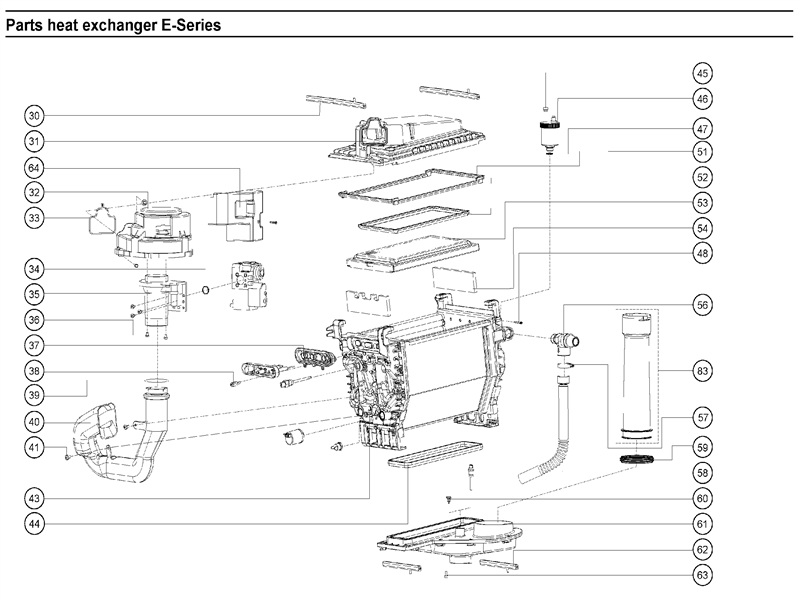 Parts heat exchanger E-Series

30
31
64
32
33
34
35
36
37
38
39
40
41
43
44
45
46
47
51
52
53
54
48
56
83
57
59
58
60
61
62
63