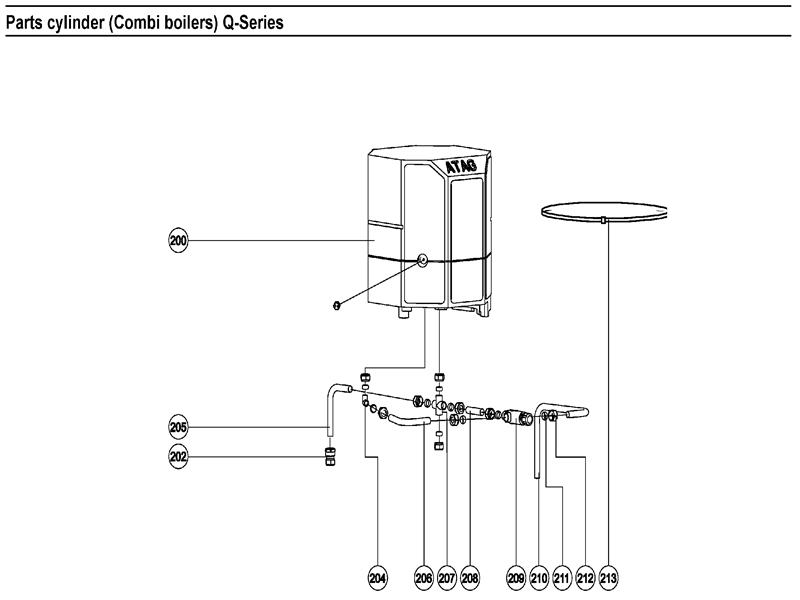 Parts cylinder (Combi boilers) Q-Series

ATAG

200

205

202

204 206 207 208 209 210 211 212 213