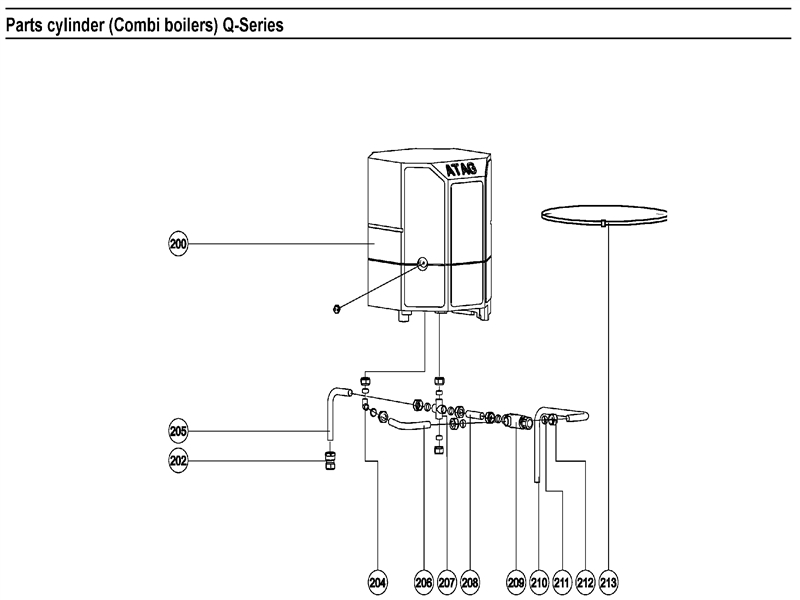 Parts cylinder (Combi boilers) Q-Series

ATAG

200

205

202

204 206 207 208 209 210 211 212 213