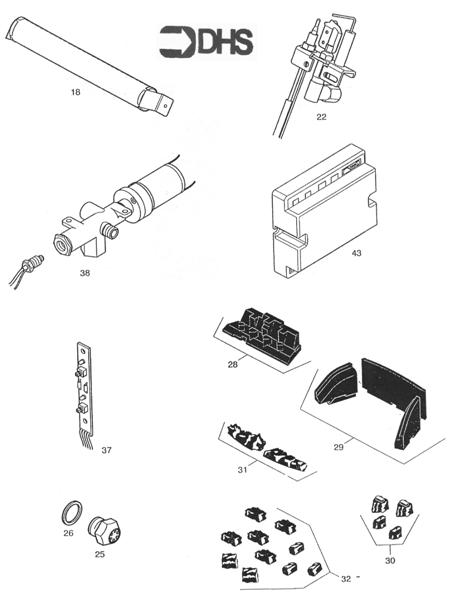 DHS

18

22

38

43

28

29

37

31

26

25

32

30