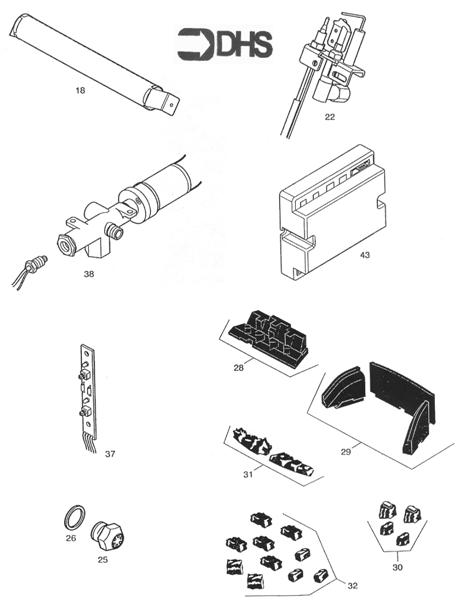 DHS

18

22

38

43

28

29

37

31

26

25

32

30