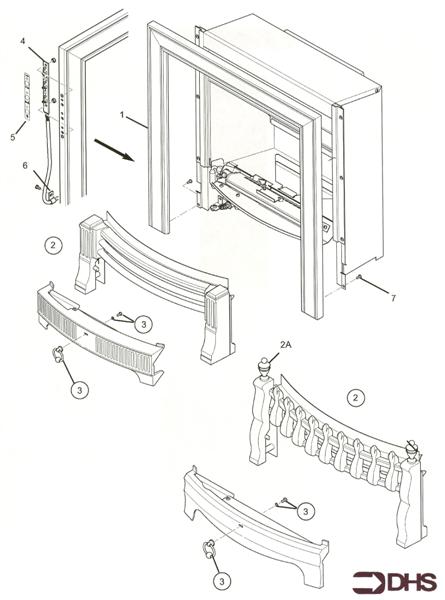 4
5
6
1
7
2
3
3
2A
2
3
3
DHS