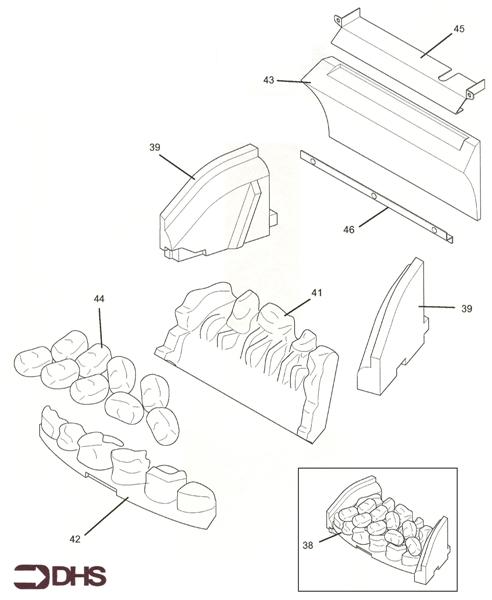 45

43

39

46

44

41

39

42

38

DHS