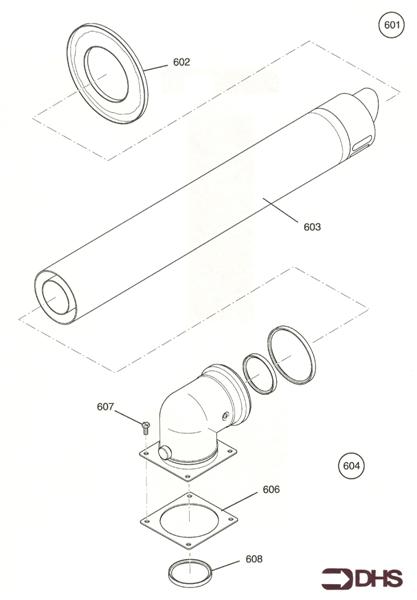 601
602
603
607
604
606
608
DHS