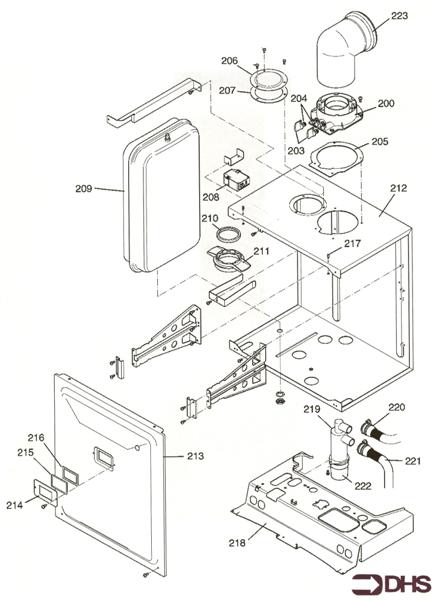 223
206
207
204
200
203
205
209
208
212
210
211
217
219
220
216
215
213
221
222
214
218
DHS