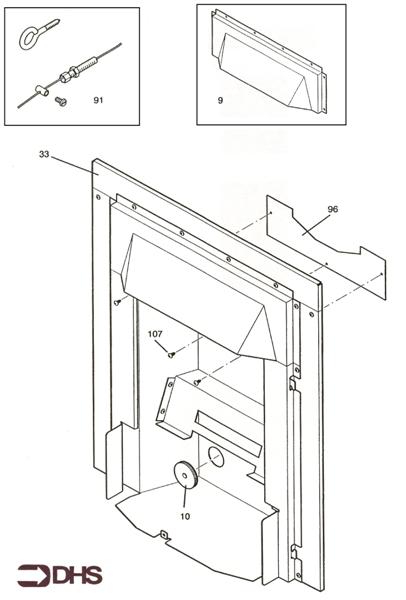 91

9

33

96

107

10

DHS