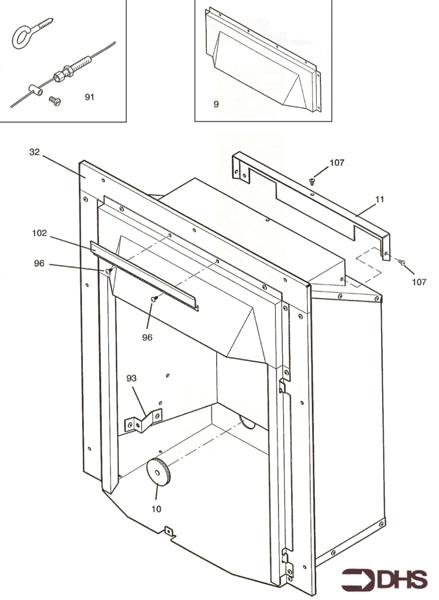 91

9

32

107

11

102

96

107

96

93

10

DHS