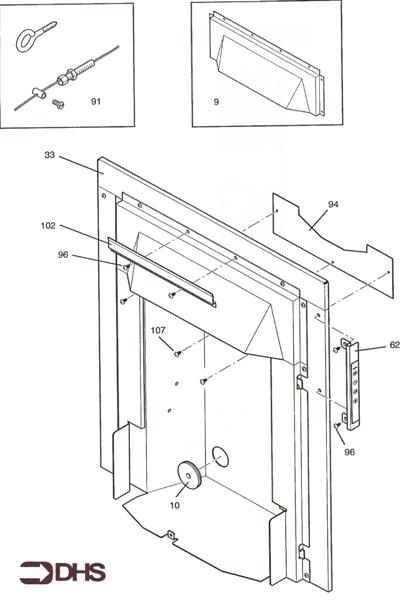 91

9

33

94

102

96

107

62

96

10

DHS