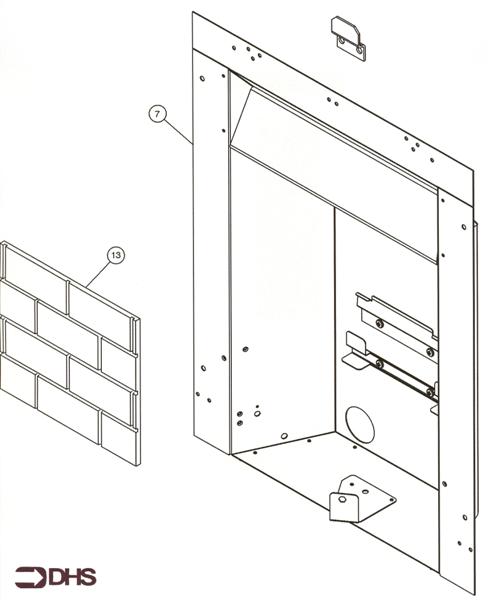 7

13

DHS