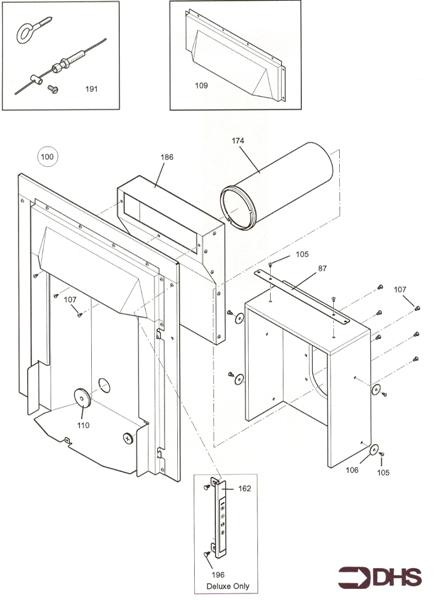 191

109

100

186

174

105

87

107

107

110

106

105

162

196

Deluxe Only

DHS