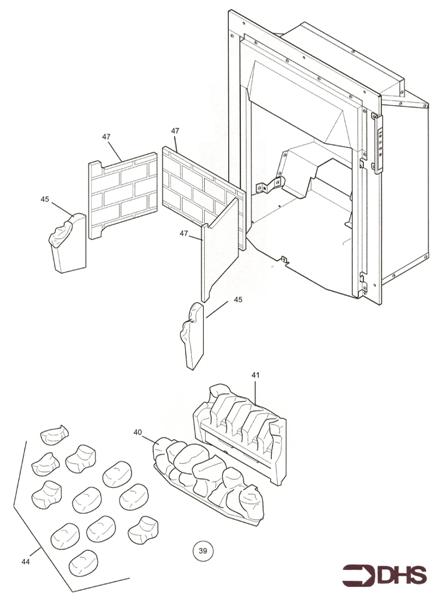 47
47
45
47
45
41
40
44
39
DHS