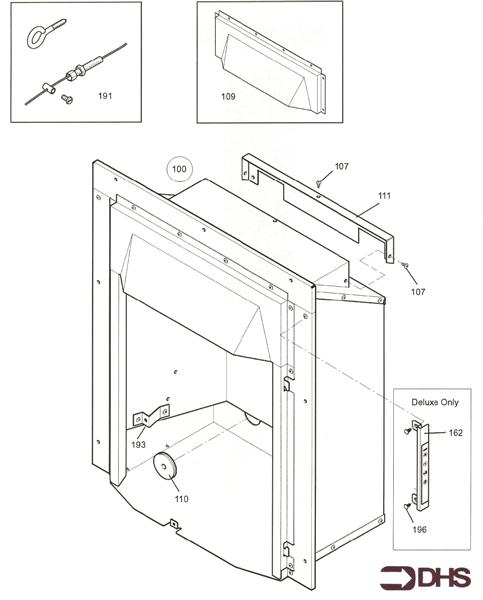 191

109

100

107

111

107

Deluxe Only

162

196

193

110

DHS