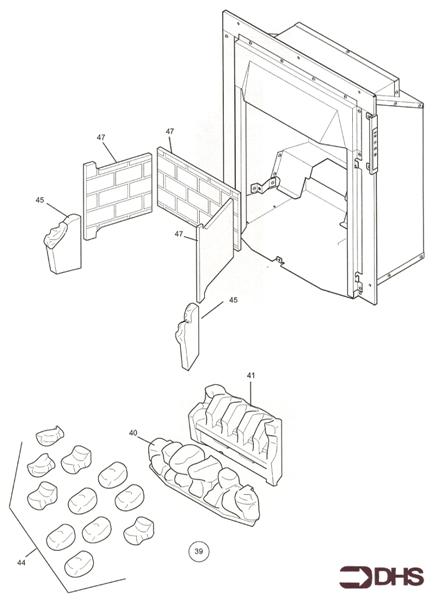 47
47
45
47
45
41
40
44
39
DHS