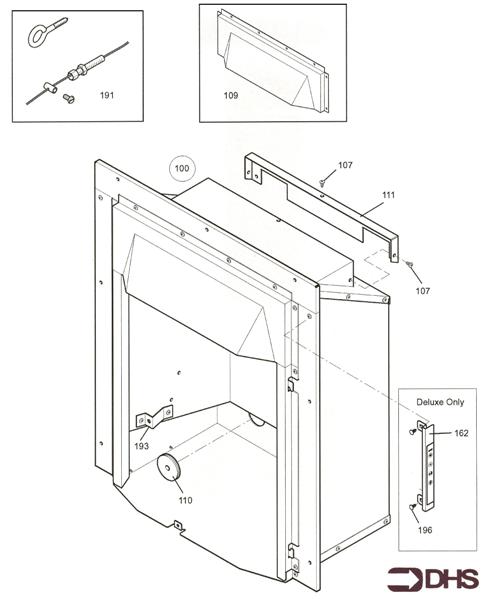 191

109

100

107

111

107

Deluxe Only

162

196

193

110

DHS