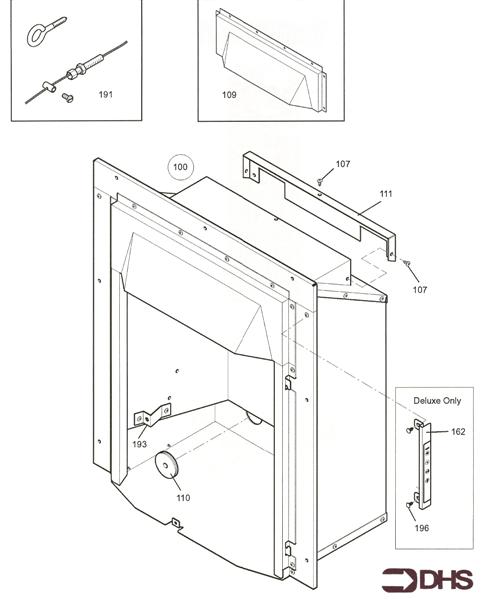 191

109

100

107

111

107

Deluxe Only

162

196

193

110

DHS