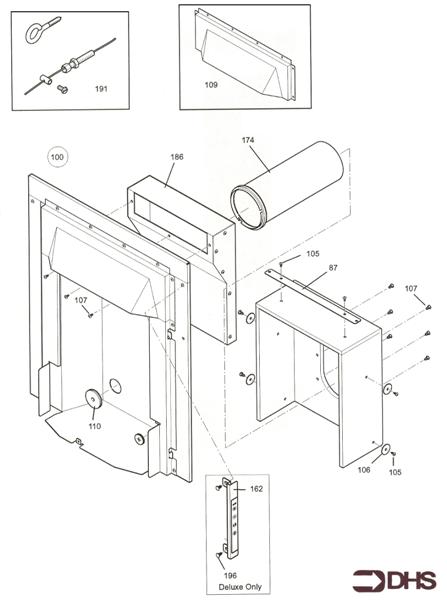 191

109

100

186

174

105

87

107

107

110

106

105

162

196
Deluxe Only

DHS