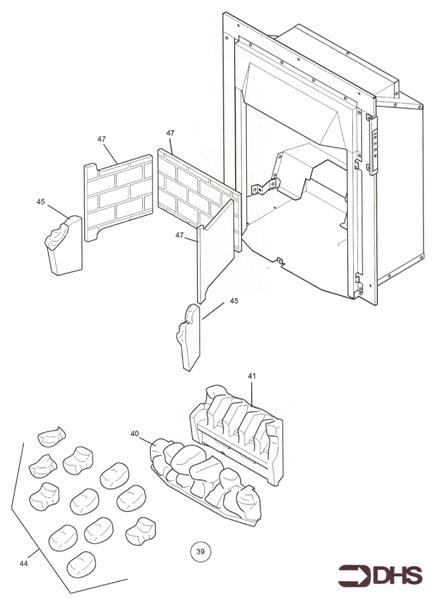 47
47
45
47
45
41
40
44
39
DHS