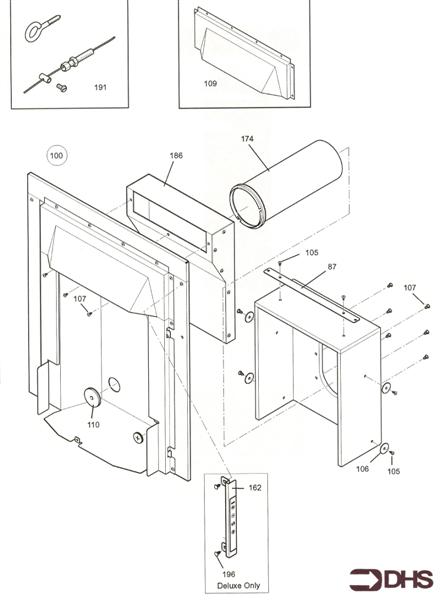 191

109

100

186

174

105

87

107

107

110

106

105

162

196
Deluxe Only

DHS