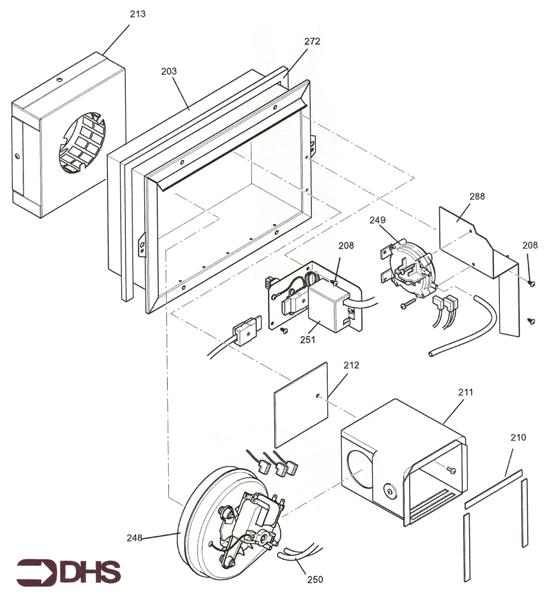 213
272
203
288
249
208
208
251
212
211
210
248
250
DHS