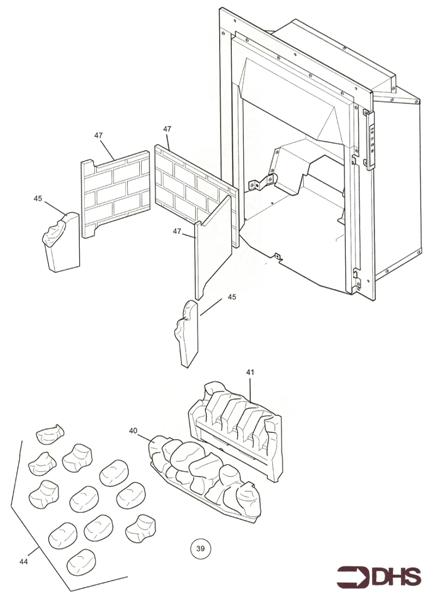 47
47
45
47
45
41
40
44
39
DHS