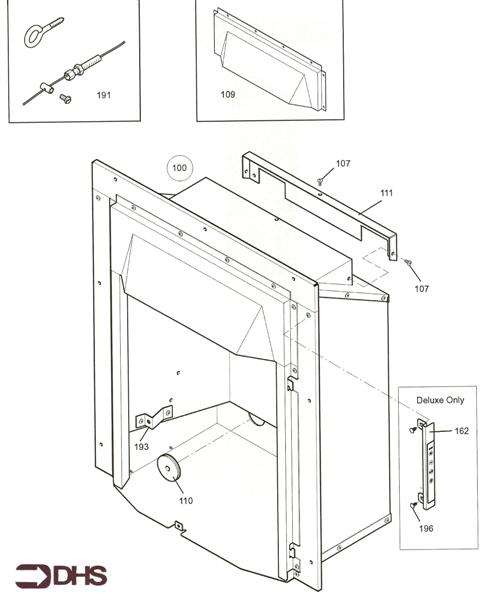 191

109

100

107

111

107

Deluxe Only

162

196

193

110

DHS