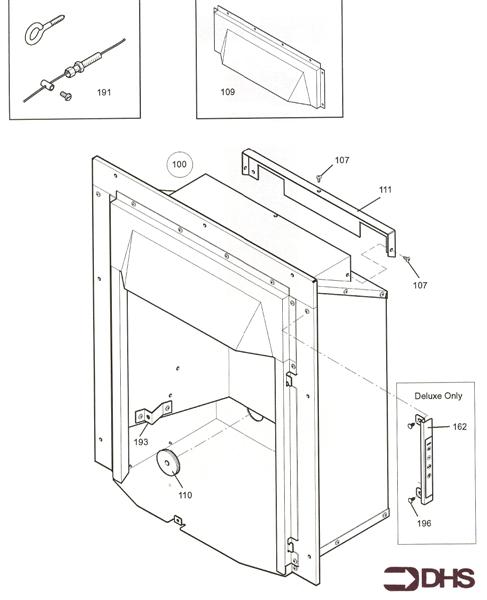 191

109

100

107

111

107

Deluxe Only

162

196

193

110

DHS