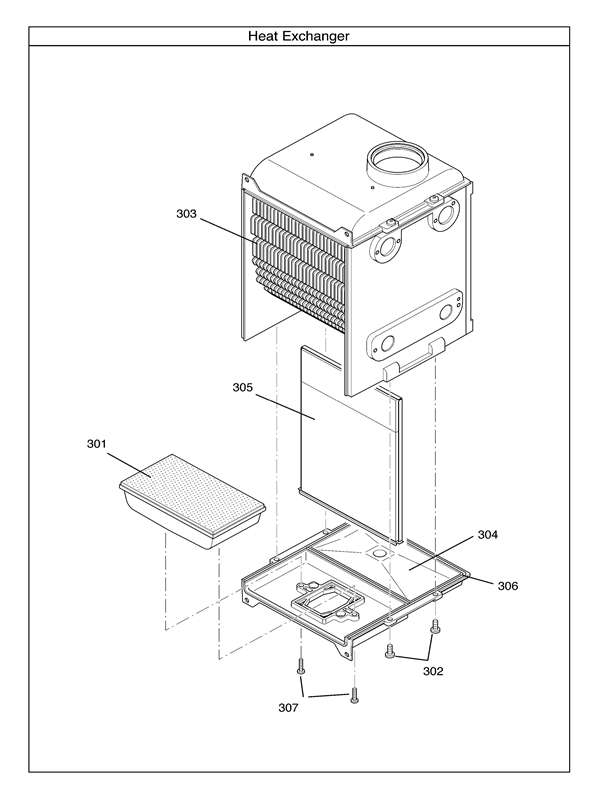 Heat Exchanger

303

305

301

304

306

302

307