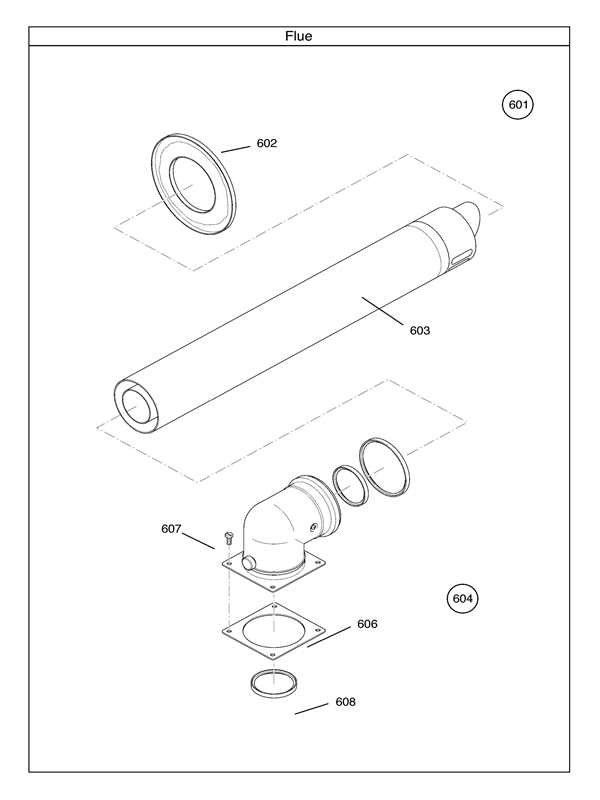 Flue

601

602

603

607

604

606

608