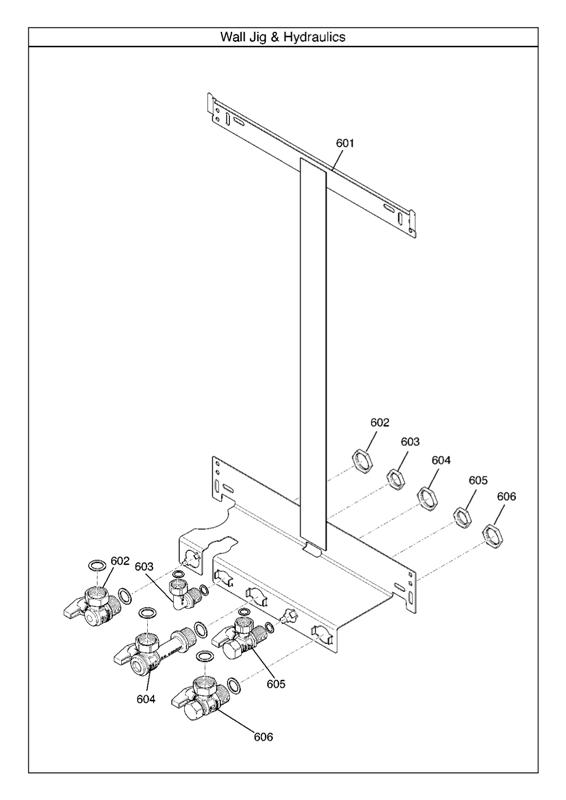 Wall Jig & Hydraulics

601

602

603

604

605

606

602

603

604

605

606