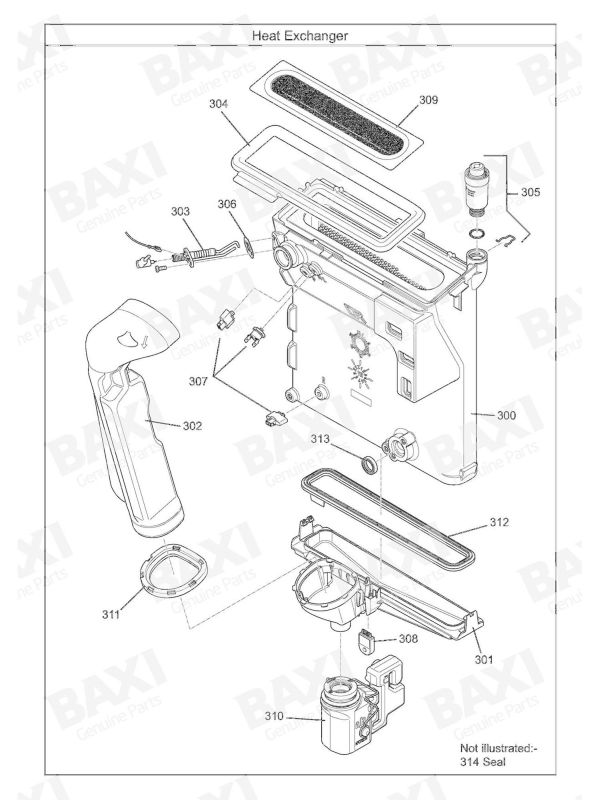 Heat Exchanger

309
304
305
303
306
307
302
300
313
312
311
308
301
310

Not illustrated:-
314 Seal

BAXI Genuine Parts