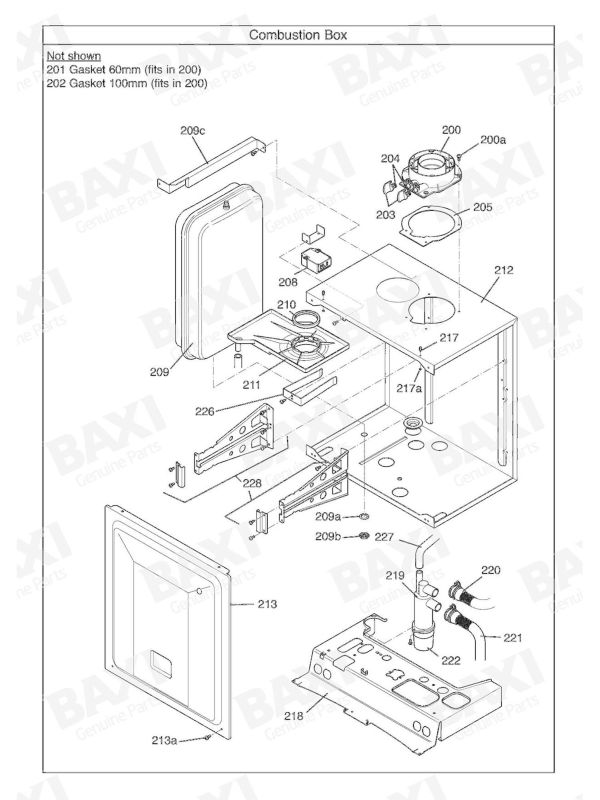 Combustion Box

Not shown
201 Gasket 60mm (fits in 200)
202 Gasket 100mm (fits in 200)

209c
200
200a
204
203
205
208
212
210
217
209
211
217a
226
228
209a
209b
227
220
219
213
221
222
218
213a

BAXI Genuine Parts