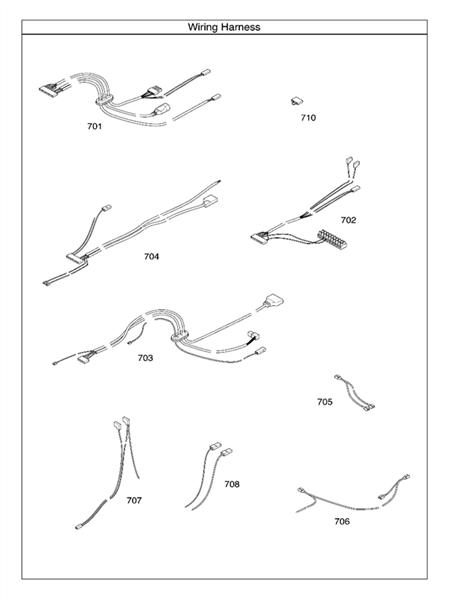 Wiring Harness

701

710

702

704

703

705

707

708

706