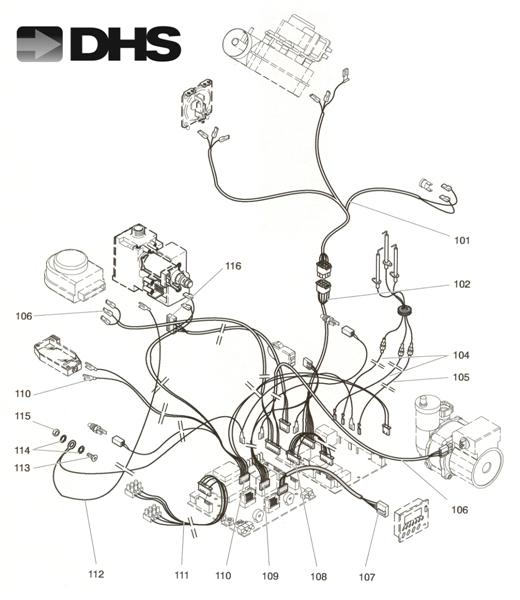 DHS

101
116
102
106
104
105
110
115
114
113
106
112
111
110
109
108
107