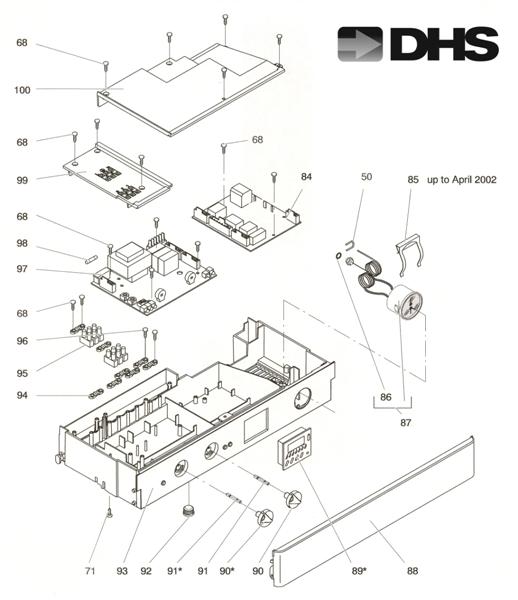 DHS

68
100
68
99
68
84
50
85 up to April 2002
68
98
97
68
96
95
94
86
87
71
93
92
91*
91
90*
90
89*
88