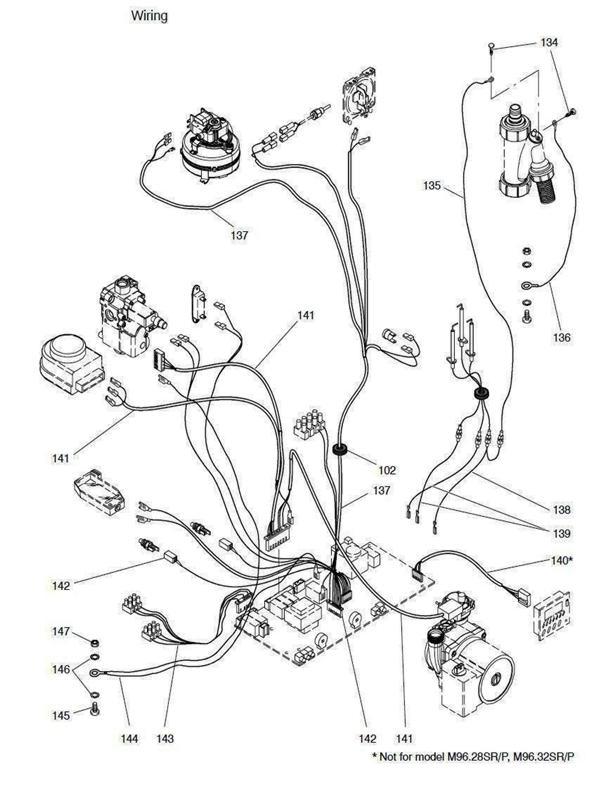 Wiring

134

135

137

136

141

141

102

137

138

139

140*

142

147

146

145

144

143

142

141

* Not for model M96.28SR/P, M96.32SR/P