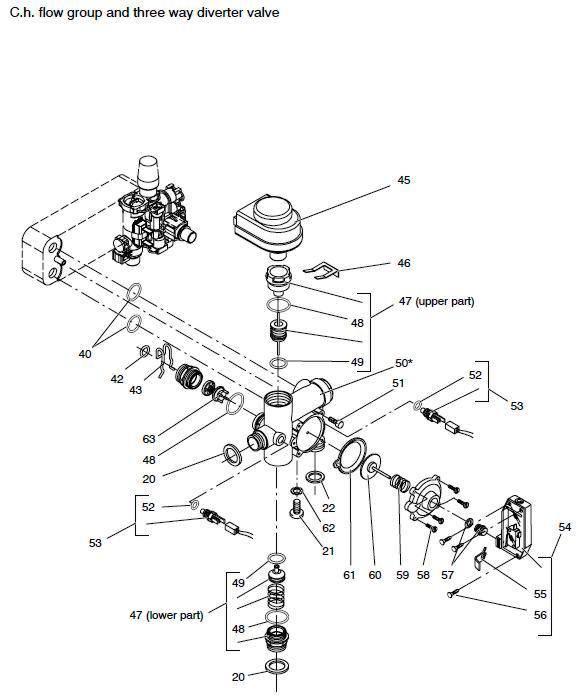 C.h. flow group and three way diverter valve

45

46

47 (upper part)

48

49

50*

51

52

53

40

42

43

63

48

20

52

53

22

62

21

61

60

59

58

57

54

55

56

49

47 (lower part)

48

20