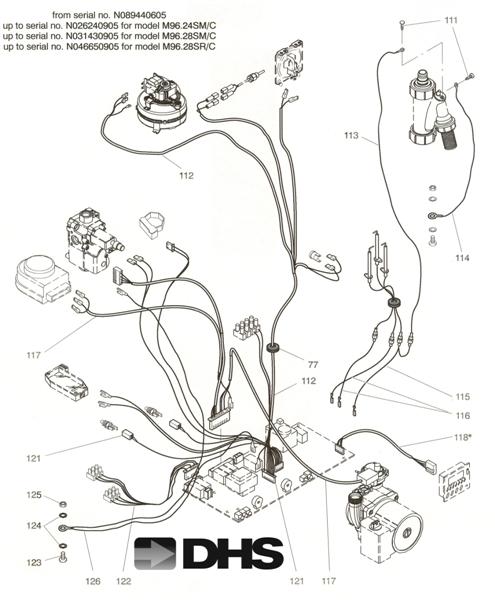 from serial no. N089440605
up to serial no. N026240905 for model M96.24SM/C
up to serial no. N031430905 for model M96.28SM/C
up to serial no. N046650905 for model M96.28SR/C

111
113
112
114
117
77
112
115
116
118*
121
125
124
123
126
122
DHS
121
117