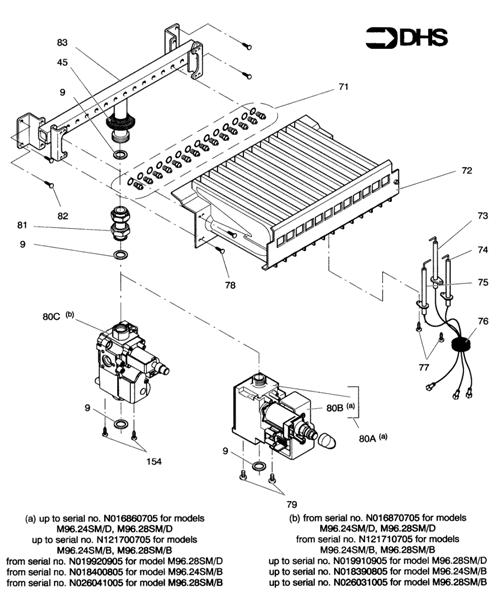 DHS

83
45
9
71
72
82
81
9
78
73
74
75
76
77
80C (b)
9
154
80B (a)
80A (a)
9
79

(a) up to serial no. N016860705 for models M96.24SM/D, M96.28SM/D
up to serial no. N121700705 for models M96.24SM/B, M96.28SM/B
from serial no. N019920905 for model M96.28SM/D
from serial no. N018400805 for model M96.24SM/B
from serial no. N026041005 for model M96.28SM/B

(b) from serial no. N016870705 for models M96.24SM/D, M96.28SM/D
from serial no. N121710705 for models M96.24SM/B, M96.28SM/B
up to serial no. N019910905 for model M96.28SM/D
up to serial no. N018390805 for model M96.24SM/B
up to serial no. N026031005 for model M96.28SM/B