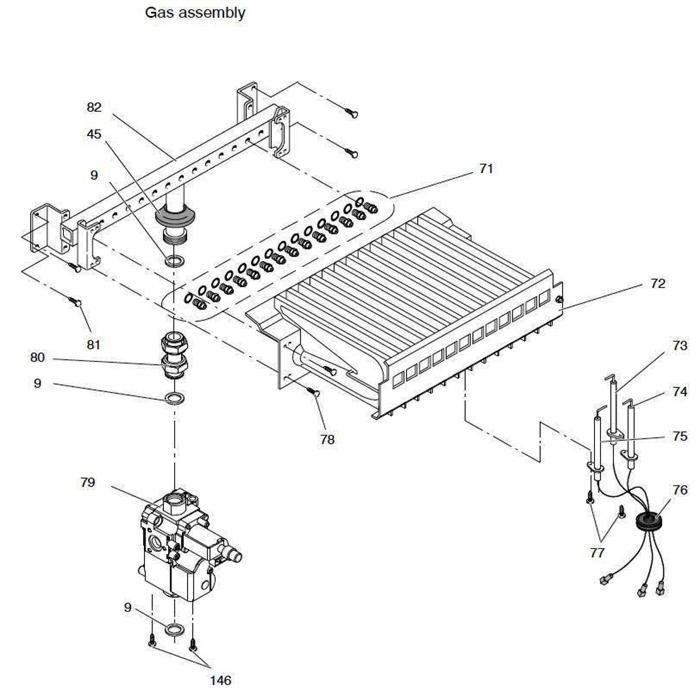 Gas assembly

82
45
9
71
72
81
80
9
78
73
74
75
79
76
77
9
146