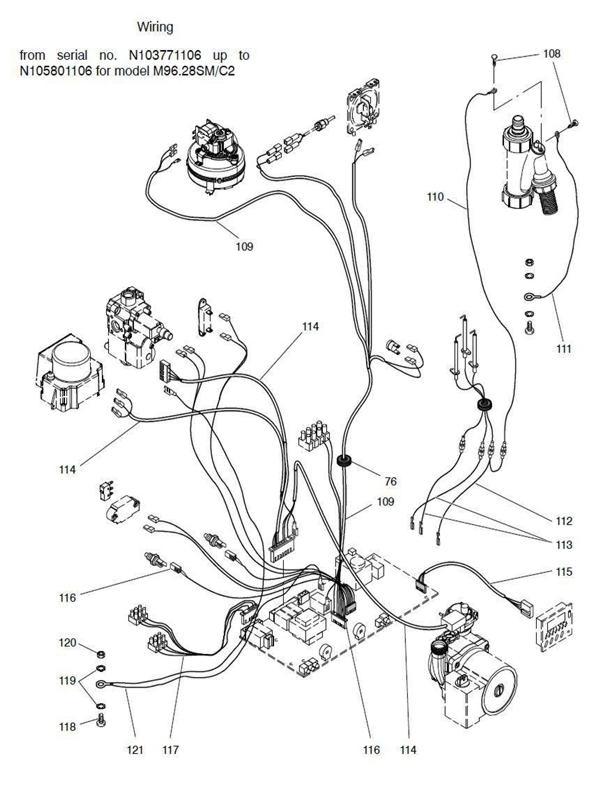 Wiring

from serial no. N103771106 up to N105801106 for model M96.28SM/C2

108

110

109

111

114

114

76

109

112

113

115

116

120

119

118

121

117

116

114