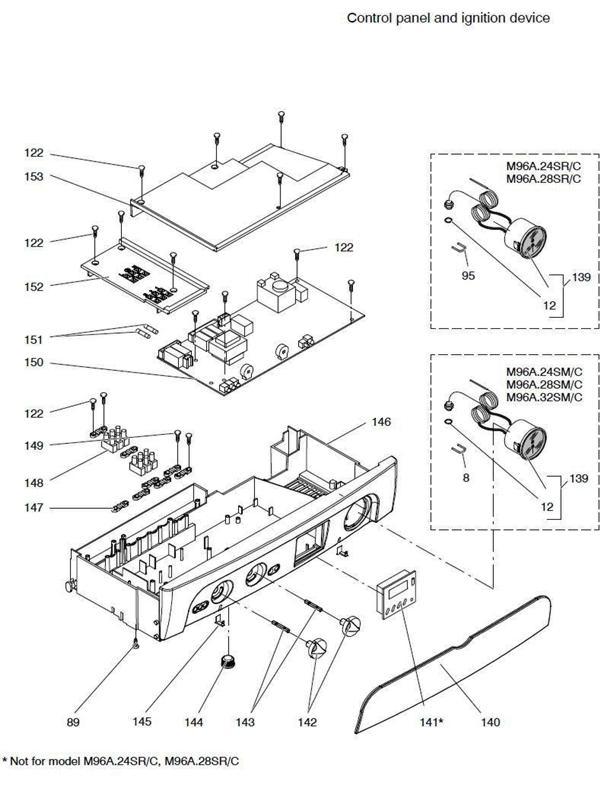 Control panel and ignition device

122
153
122
152
122
151
150
122
149
148
147
146

M96A.24SR/C
M96A.28SR/C
95
12
139

M96A.24SM/C
M96A.28SM/C
M96A.32SM/C
8
12
139

89
145
144
143
142
141*
140

* Not for model M96A.24SR/C, M96A.28SR/C