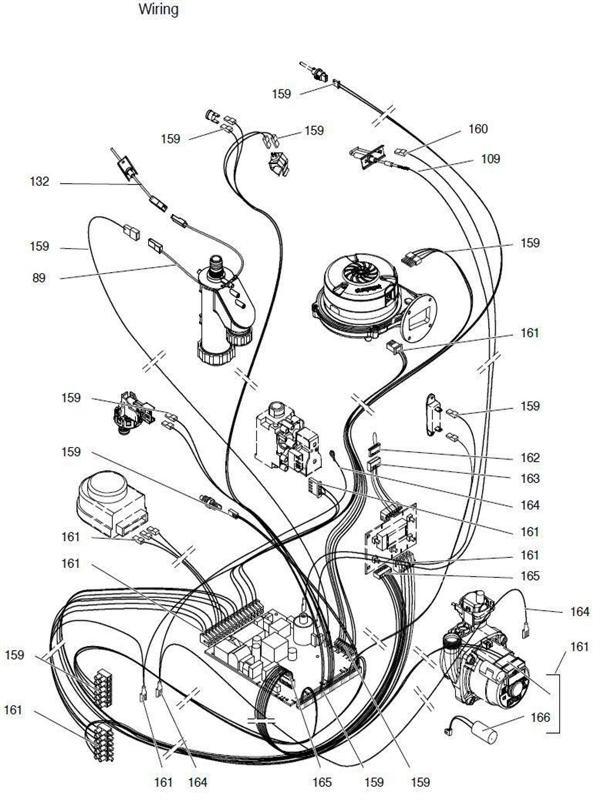 Wiring

159
159
159
160
109
132
159
159
89
161
159
159
159
162
163
164
161
161
161
161
165
164
161
159
166
161
161
164
165
159
159